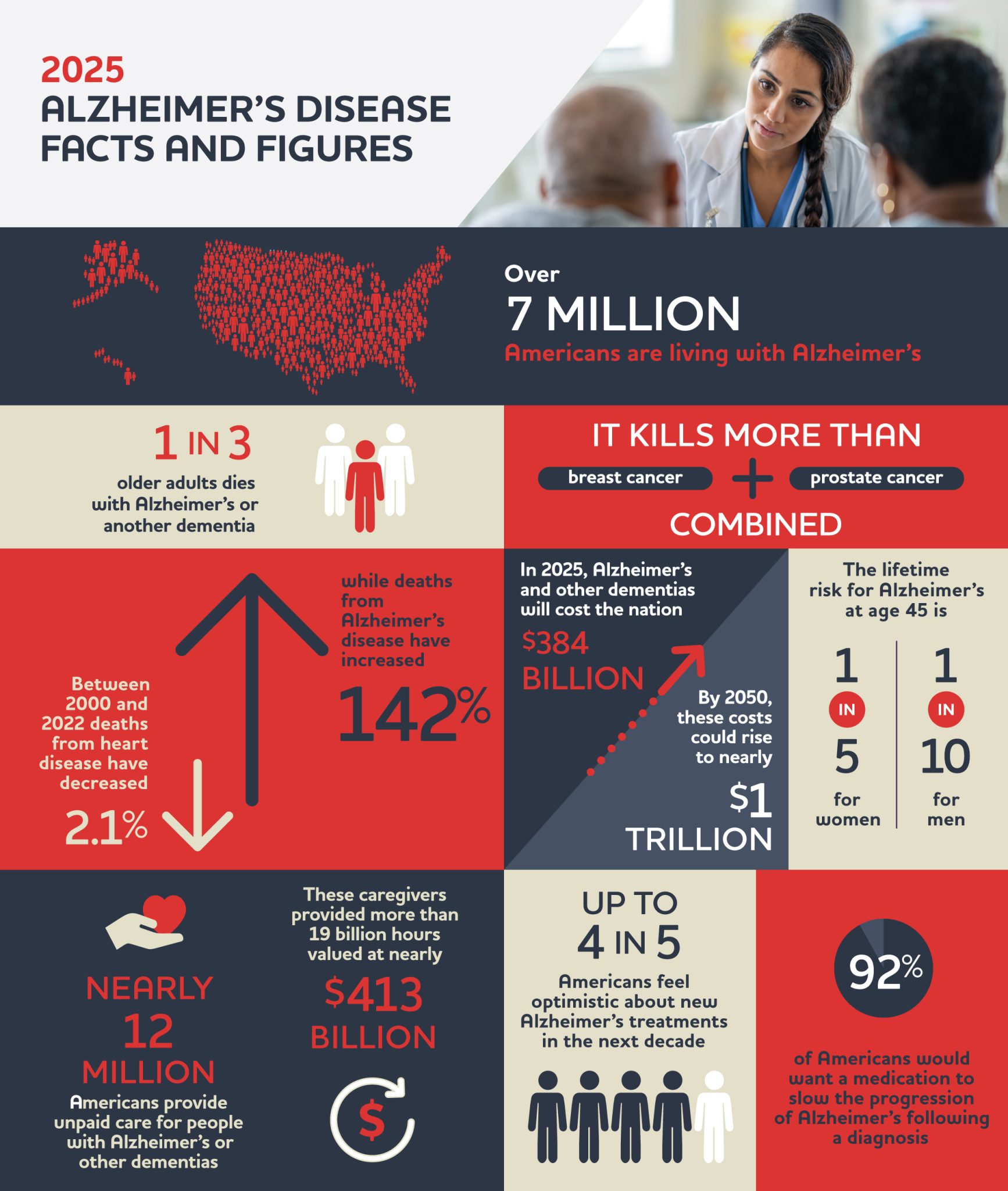 2025
ALZHEIMER'S DISEASE FACTS AND FIGURES

Over
7 MILLION
Americans are living with Alzheimer's

1 IN 3
older adults dies with Alzheimer's or another dementia

IT KILLS MORE THAN
breast cancer + prostate cancer
COMBINED

Between 2000 and 2022 deaths from heart disease have decreased
2.1%

while deaths from Alzheimer's disease have increased
142%

In 2025, Alzheimer's and other dementias will cost the nation
$384 BILLION

By 2050, these costs could rise to nearly
$1 TRILLION

The lifetime risk for Alzheimer's at age 45 is

1 IN 5 for women

1 IN 10 for men

NEARLY
12
MILLION
Americans provide unpaid care for people with Alzheimer's or other dementias

These caregivers provided more than 19 billion hours valued at nearly
$413
BILLION

UP TO
4 IN 5
Americans feel optimistic about new Alzheimer's treatments in the next decade

92%
of Americans would want a medication to slow the progression of Alzheimer's following a diagnosis